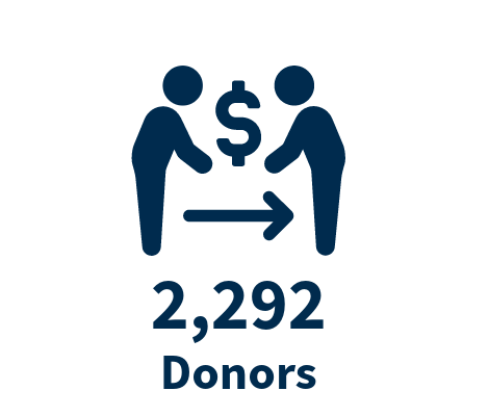 $

2,292
Donors